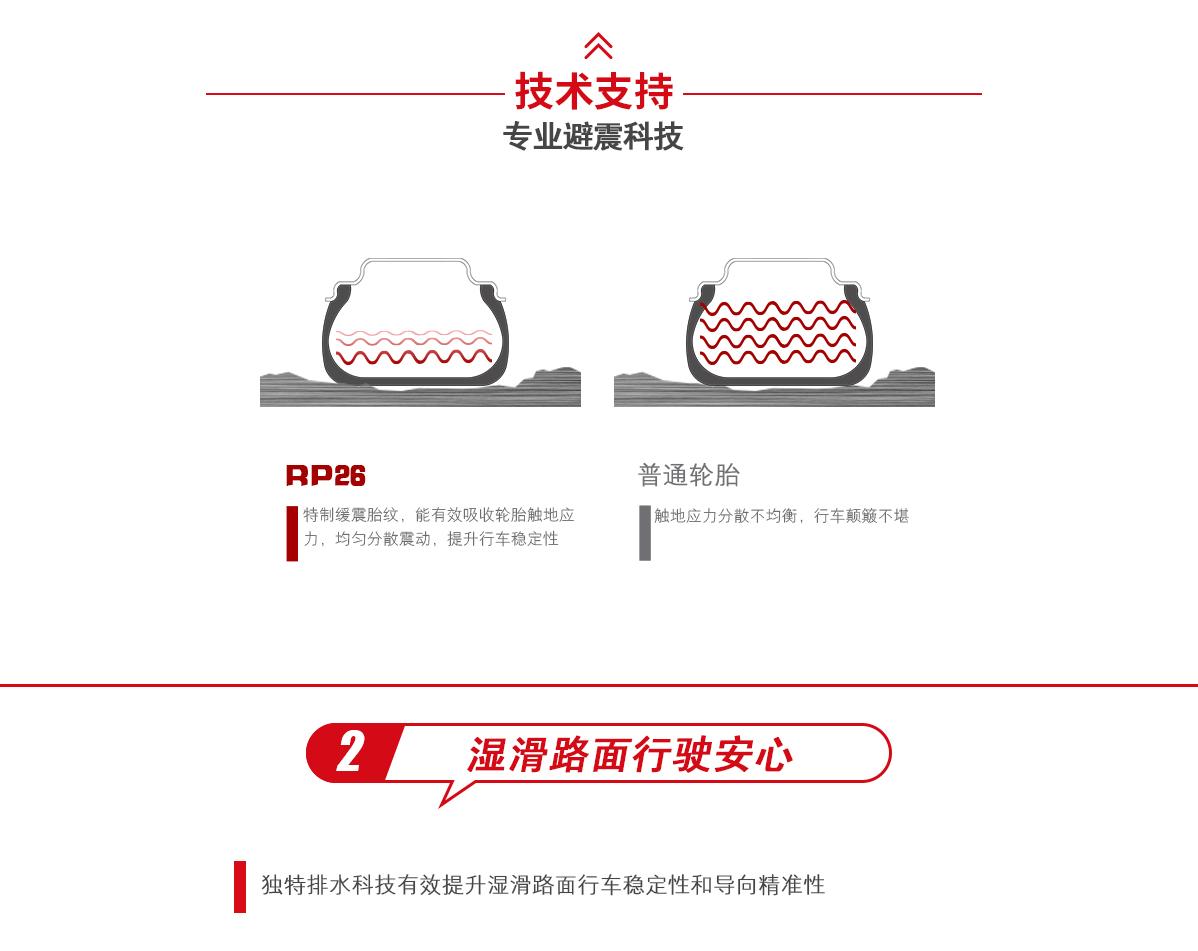 技术支持
专业避震科技

RP26
特制缓震胎纹，能有效吸收轮胎触地应力，均匀分散震动，提升行车稳定性

普通轮胎
触地应力分散不均衡，行车颠簸不堪

2 湿滑路面行驶安心

独特排水科技有效提升湿滑路面行车稳定性和导向精准性